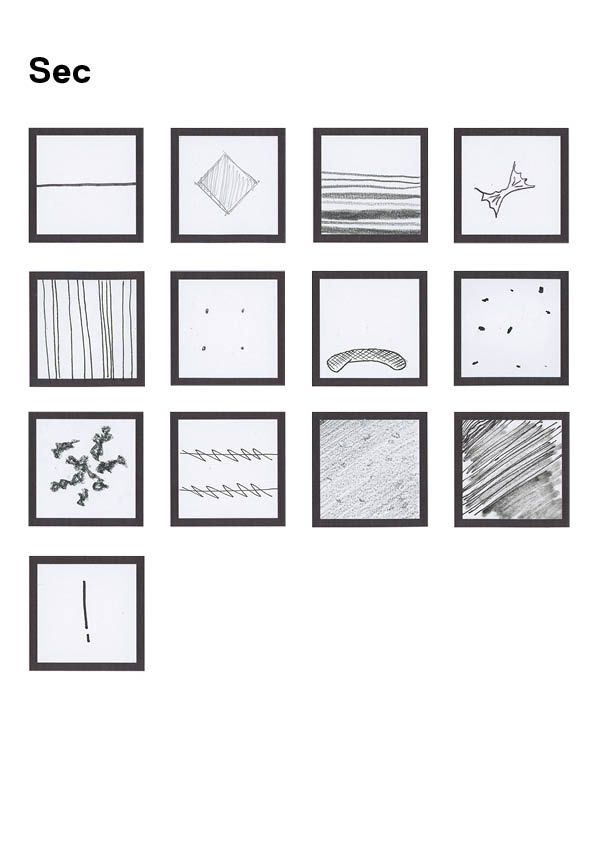 Sec