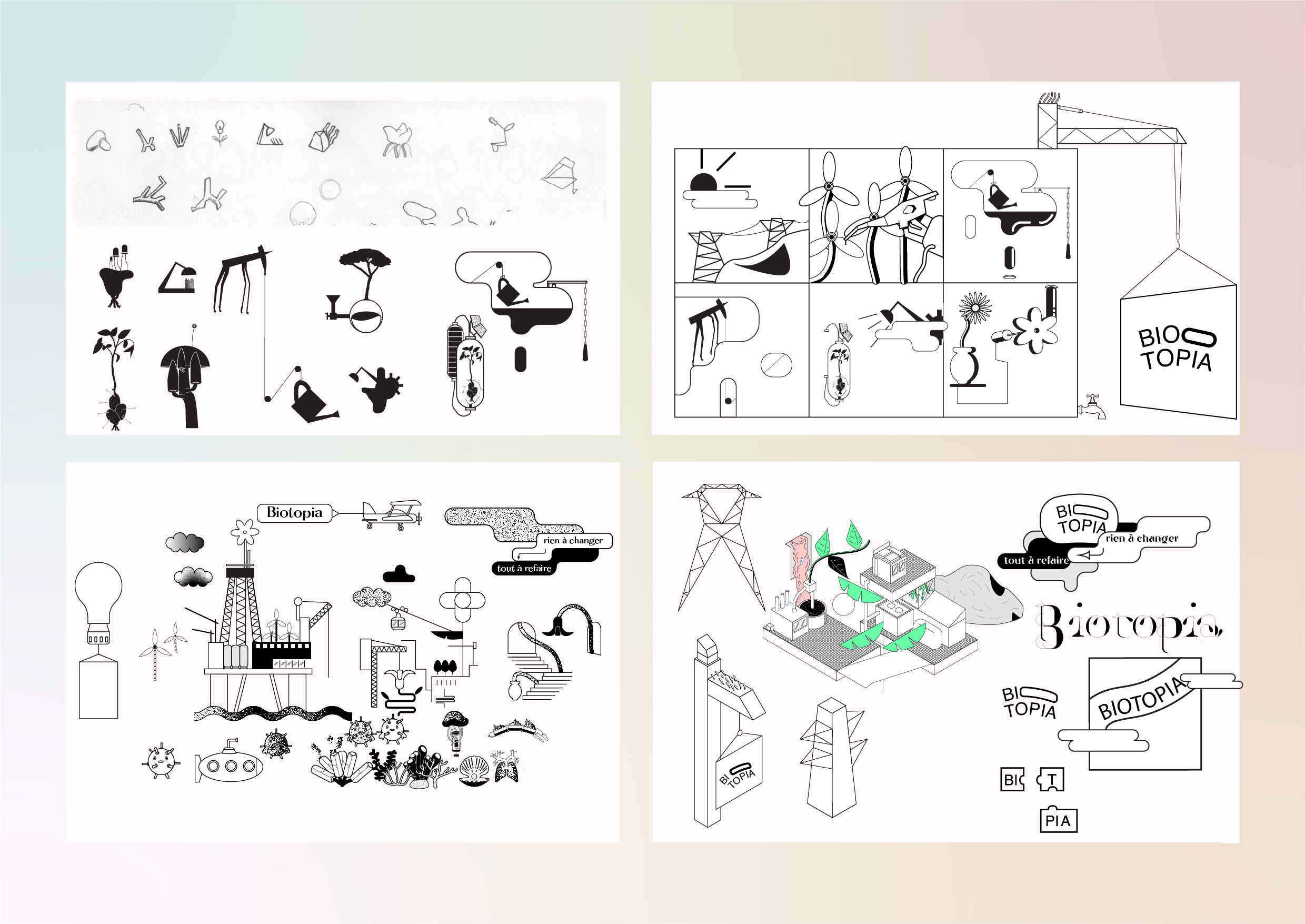 BIO
TOPIA

Biotopia

rien à changer

tout à refaire

BI
TOPIA

rien à changer

tout à refaire

Biotopia

BI
TOPIA

BIOTOPIA

BI
TOPIA

BI

T

PIA