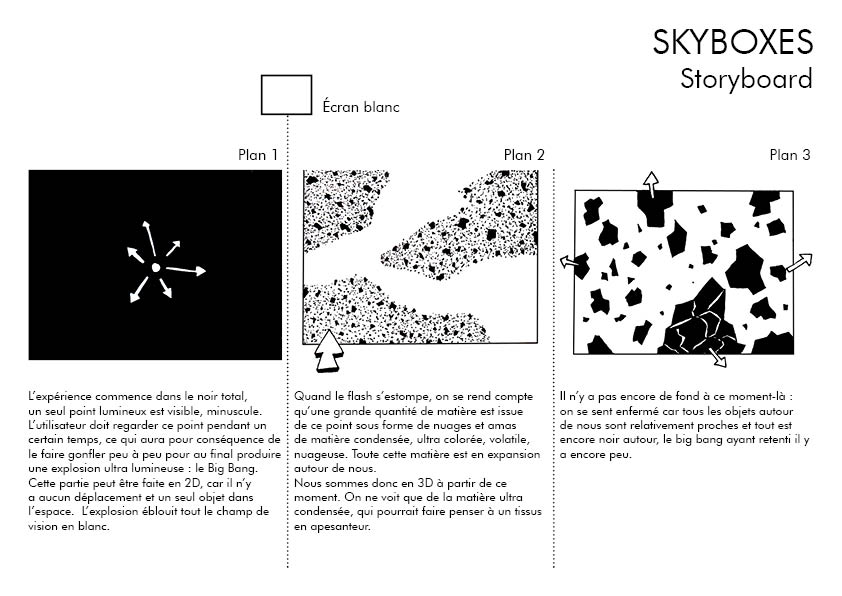 SKYBOXES
Storyboard

Écran blanc

Plan 1

L'expérience commence dans le noir total, un seul point lumineux est visible, minuscule. L'utilisateur doit regarder ce point pendant un certain temps, ce qui aura pour conséquence de le faire gonfler peu à peu pour au final produire une explosion ultra lumineuse : le Big Bang. Cette partie peut être faite en 2D, car il n'y a aucun déplacement et un seul objet dans l'espace. L'explosion éblouit tout le champ de vision en blanc.

Plan 2

Quand le flash s'estompe, on se rend compte qu'une grande quantité de matière est issue de ce point sous forme de nuages et amas de matière condensée, ultra colorée, volatile, nuageuse. Toute cette matière est en expansion autour de nous.
Nous sommes donc en 3D à partir de ce moment. On ne voit que de la matière ultra condensée, qui pourrait faire penser à un tissus en apesanteur.

Plan 3

Il n'y a pas encore de fond à ce moment-là : on se sent enfermé car tous les objets autour de nous sont relativement proches et tout est encore noir autour, le big bang ayant retenti il y a encore peu.