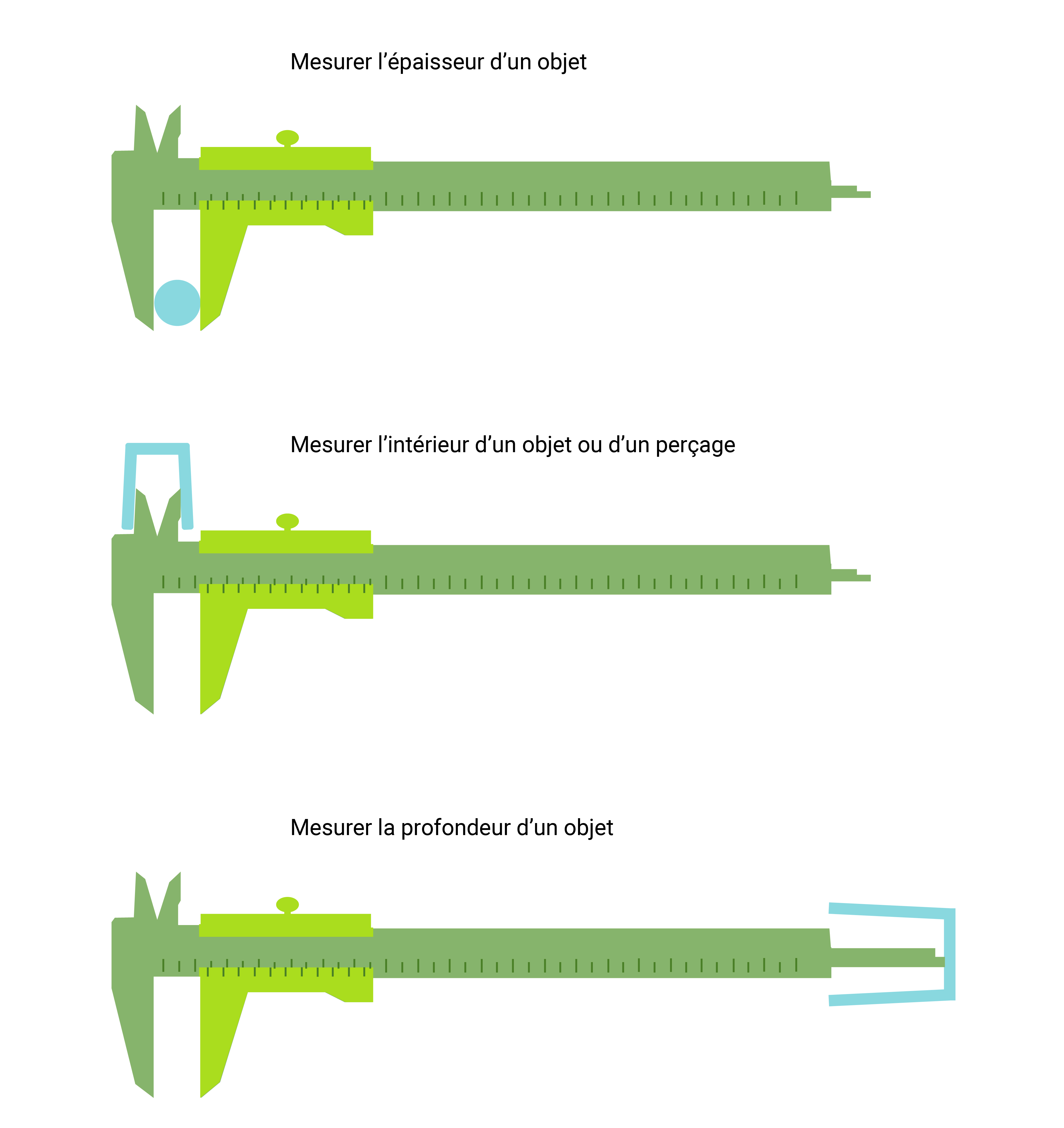 Mesurer l’épaisseur d’un objet

Mesurer l’intérieur d’un objet ou d’un perçage

Mesurer la profondeur d’un objet