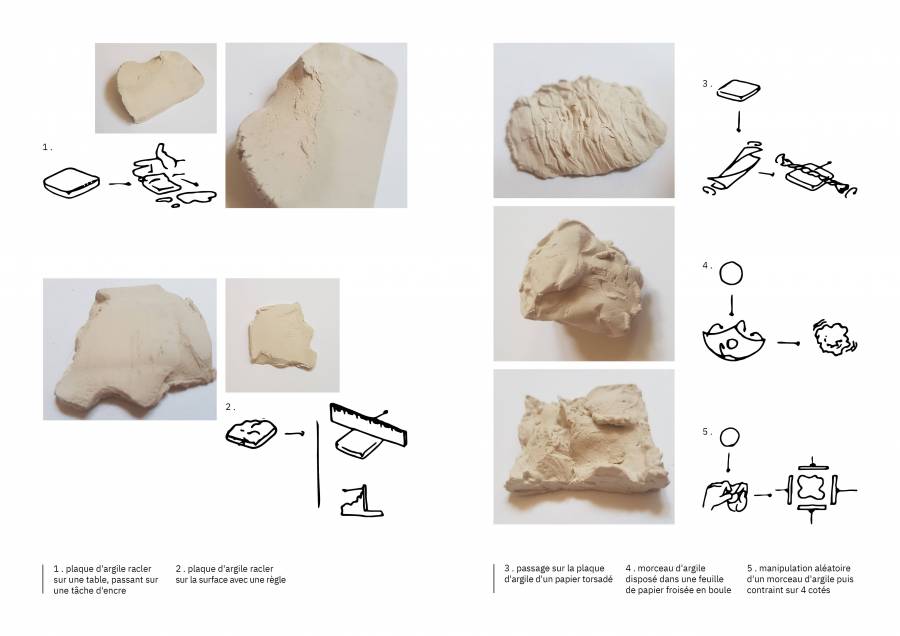 1 .

2 .

3 .

4 .

5 .

1 . plaque d'argile racler sur une table, passant sur une tâche d'encre

2 . plaque d'argile racler sur la surface avec une règle

3 . passage sur la plaque d'argile d'un papier torsadé

4 . morceau d'argile disposé dans une feuille de papier froisée en boule

5 . manipulation aléatoire d'un morceau d'argile puis contraint sur 4 cotés